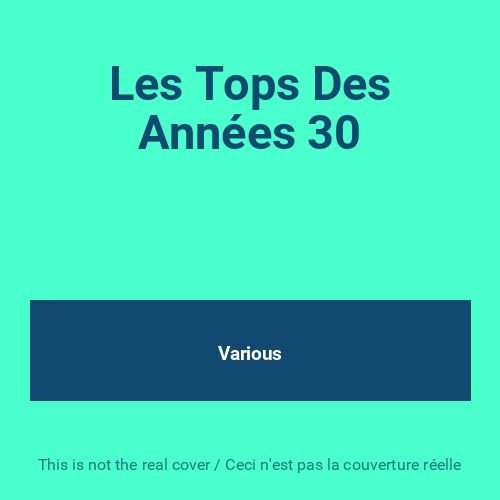 Les Tops Des Années 30

Various

This is not the real cover / Ceci n'est pas la couverture réelle